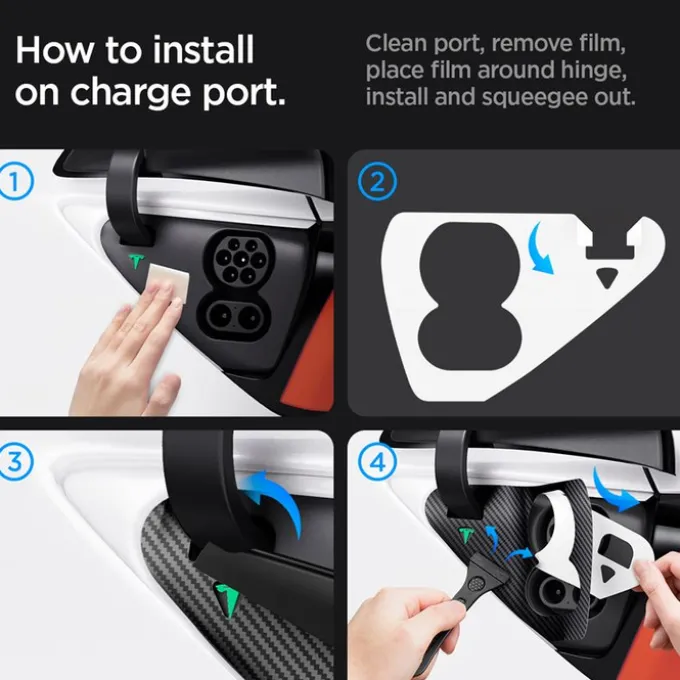 How to install on charge port.

Clean port, remove film, place film around hinge, install and squeegee out.

1

2

3

4